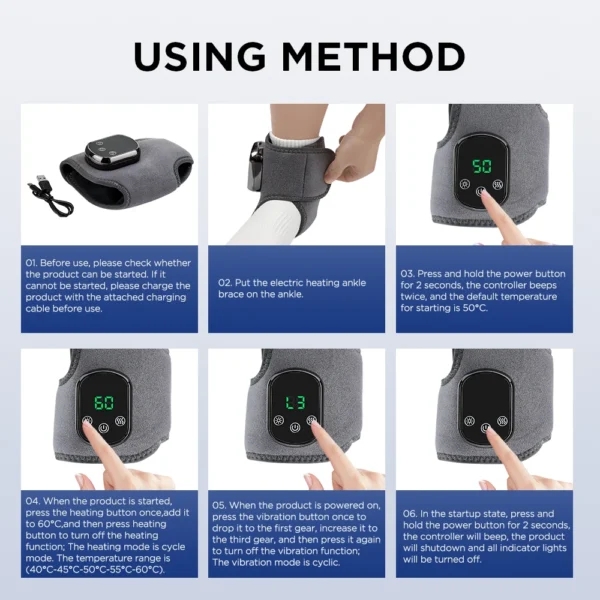 USING METHOD

01. Before use, please check whether the product can be started. If it cannot be started, please charge the product with the attached charging cable before use.

02. Put the electric heating ankle brace on the ankle.

50

03. Press and hold the power button for 2 seconds, the controller beeps twice, and the default temperature for starting is 50°C.

60

04. When the product is started, press the heating button once,add it to 60°C,and then press heating button to turn off the heating function; The heating mode is cycle mode. The temperature range is (40°C-45°C-50°C-55°C-60°C).

L3

05. When the product is powered on, press the vibration button once to drop it to the first gear, increase it to the third gear, and then press it again to turn off the vibration function; The vibration mode is cyclic.

06. In the startup state, press and hold the power button for 2 seconds, the controller will beep, the product will shutdown and all indicator lights will be turned off.